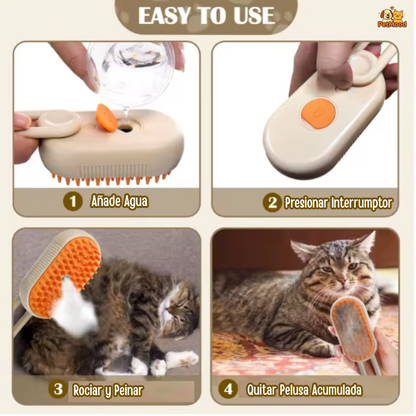 EASY TO USE

PetMood

1 Añade Agua

2 Presionar Interrumptor

3 Rociar y Peinar

4 Quitar Pelusa Acumulada